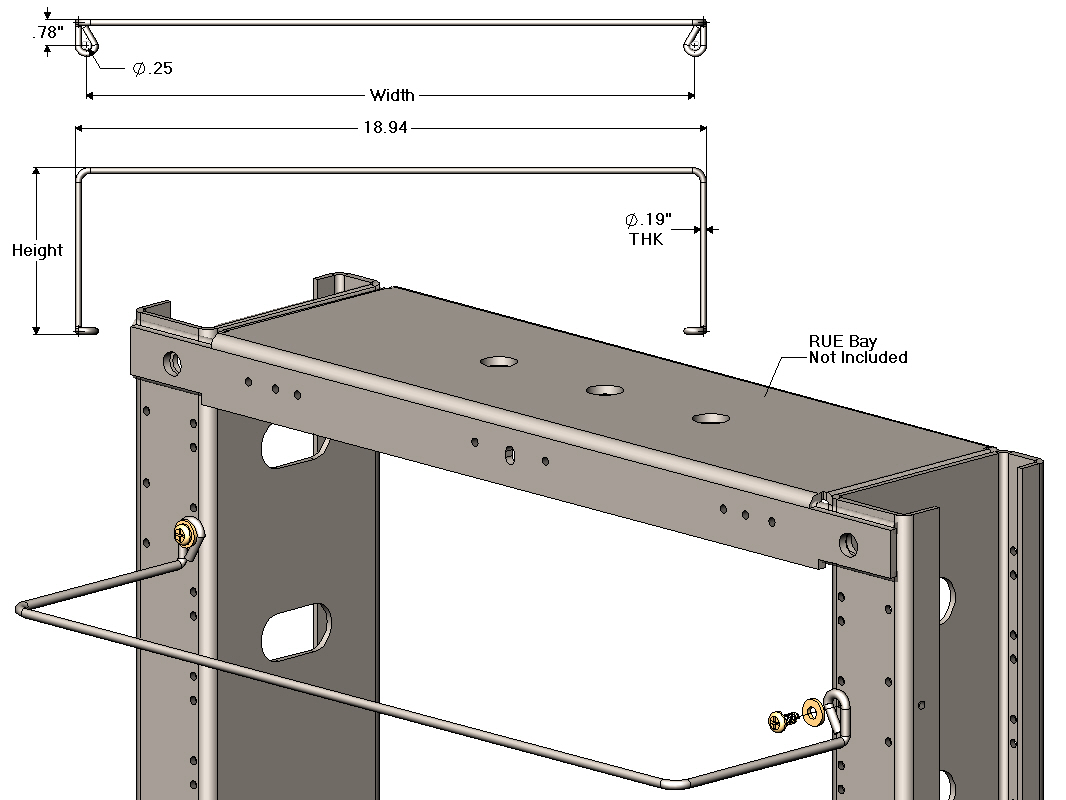 .78"

$\varnothing$.25

Width

18.94

Height

$\varnothing$.19"
THK

RUE Bay
Not Included